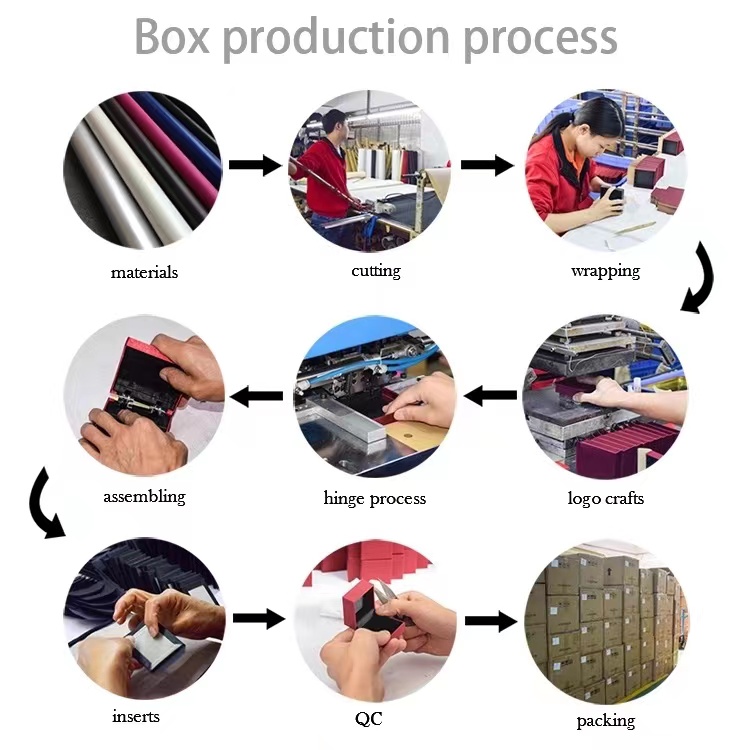 Box production process

materials

cutting

wrapping

logo crafts

hinge process

assembling

inserts

QC

packing